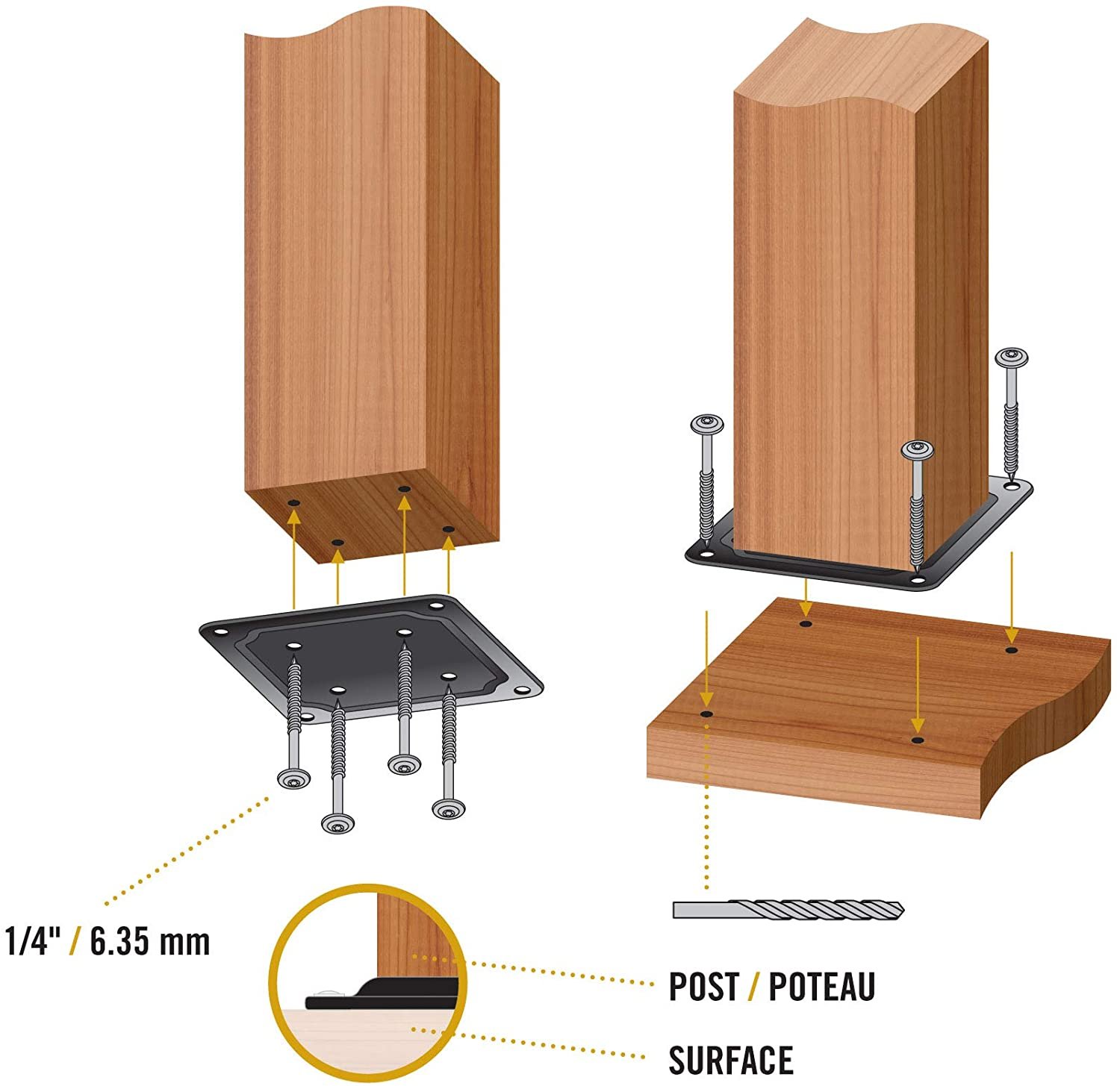 1/4" / 6.35 mm

POST / POTEAU

SURFACE